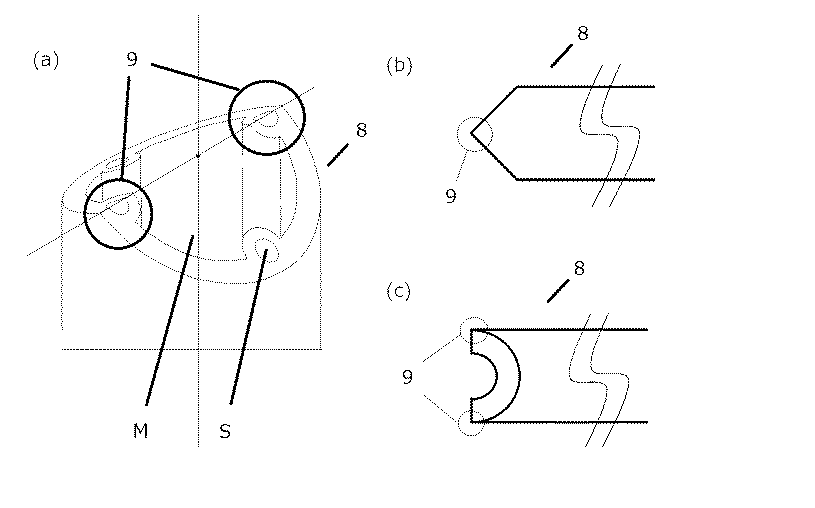 (a)
9
8
M
S
(b)
8
9
(c)
8
9